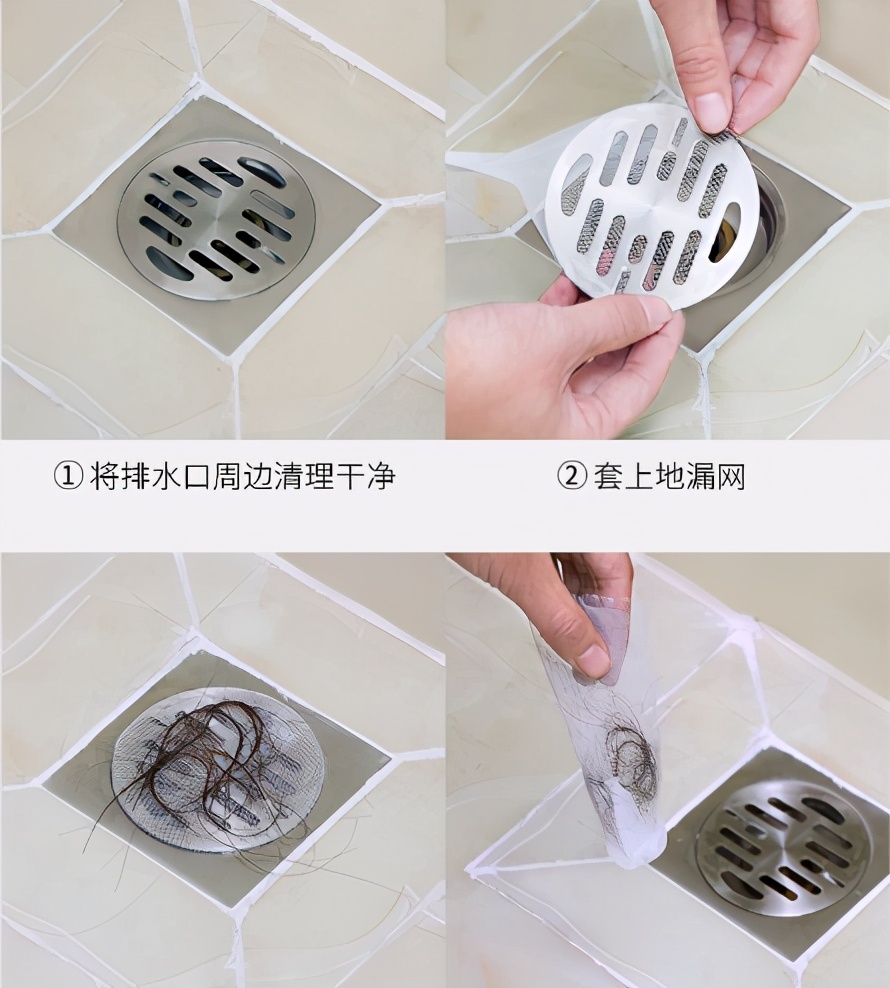 ① 将排水口周边清理干净

② 套上地漏网