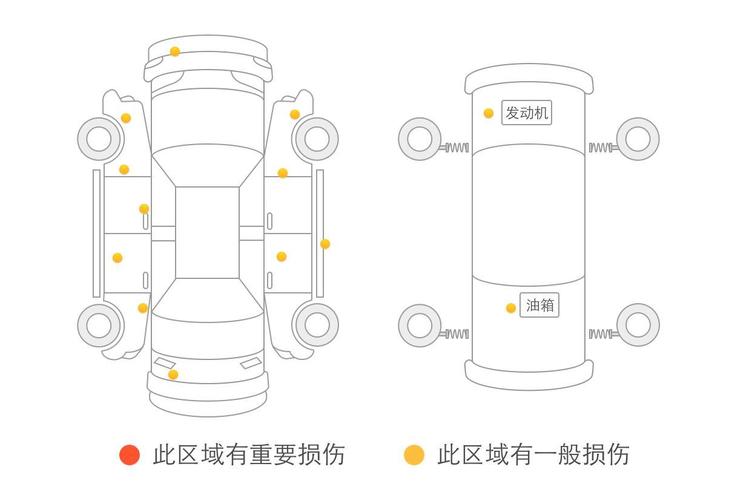 发动机

油箱

此区域有重要损伤
此区域有一般损伤