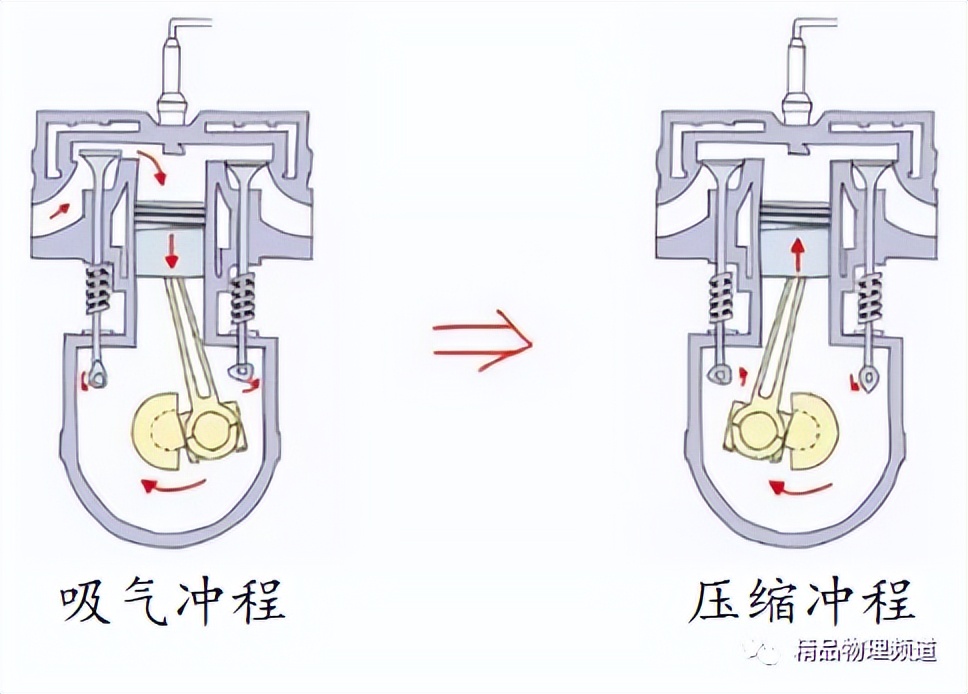 吸气冲程

压缩冲程

精品物理频道