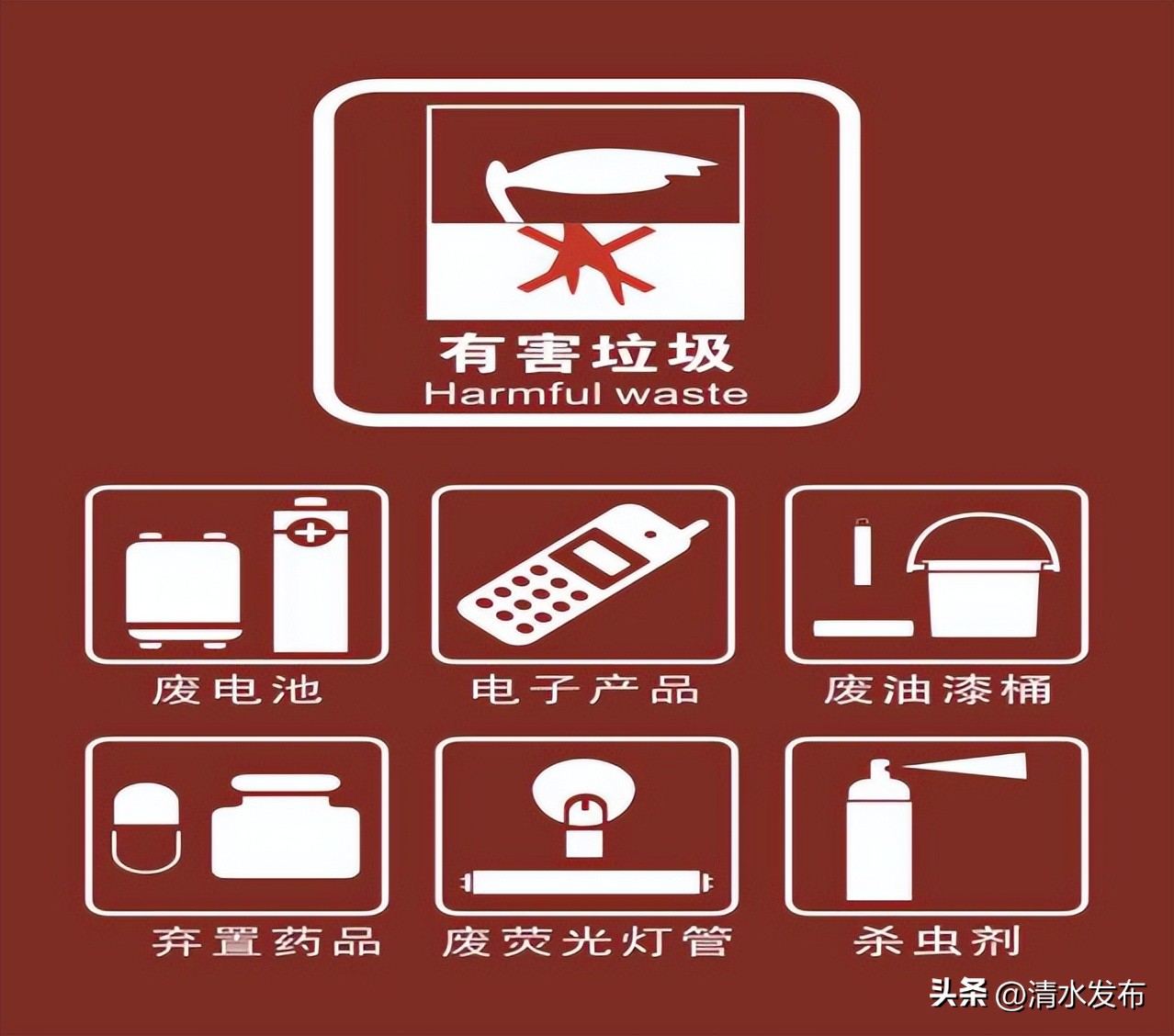 有害垃圾
Harmful waste

废电池

电子产品

废油漆桶

弃置药品

废荧光灯管

杀虫剂

头条 @清水发布