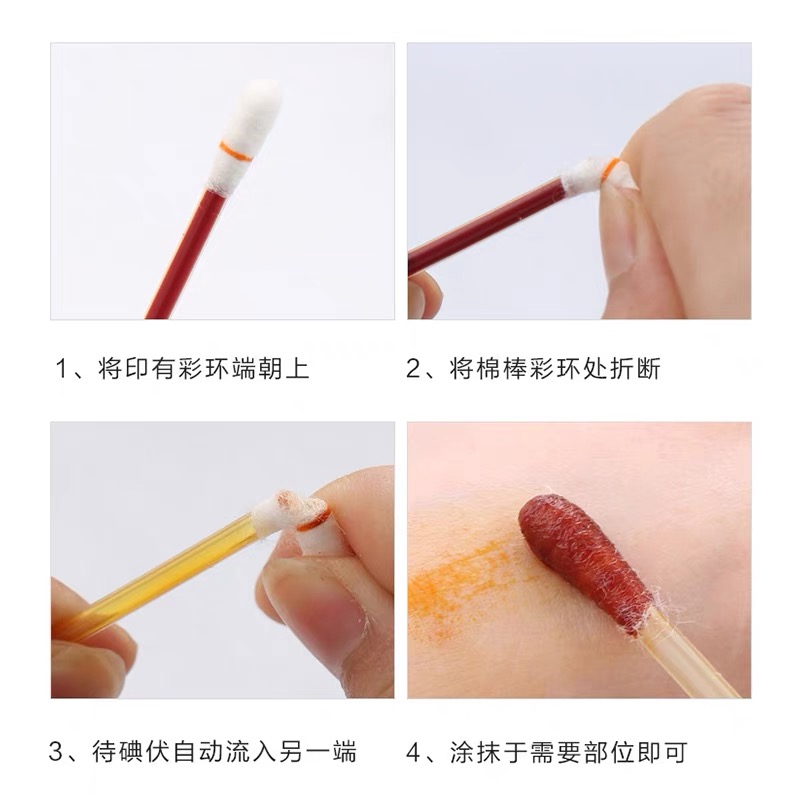 1、将印有彩环端朝上

2、将棉棒彩环处折断

3、待碘伏自动流入另一端

4、涂抹于需要部位即可