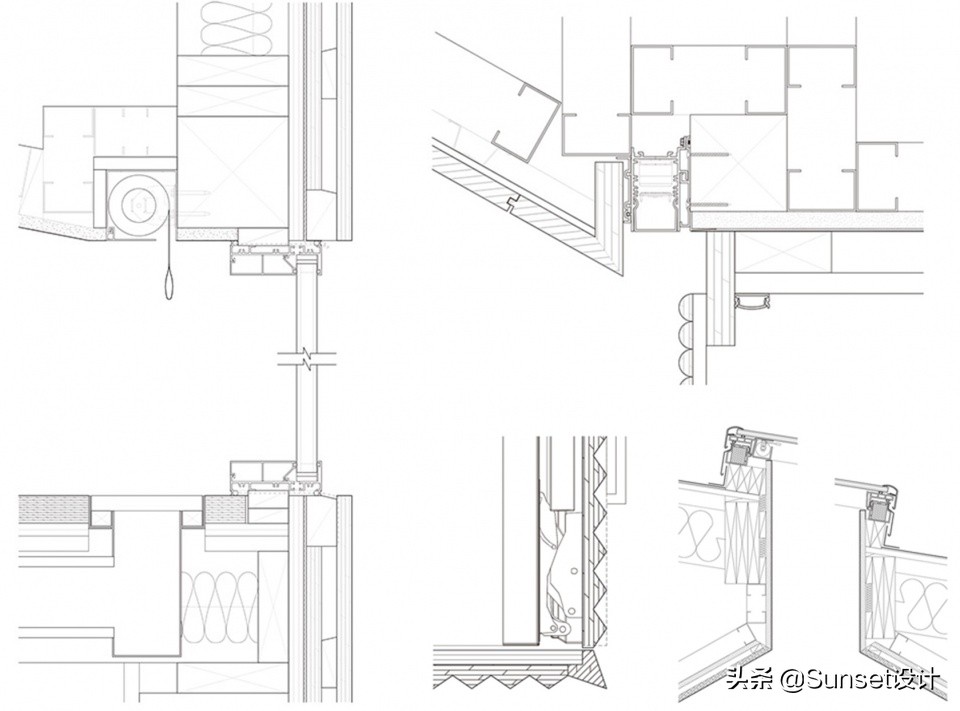 头条 @Sunset设计