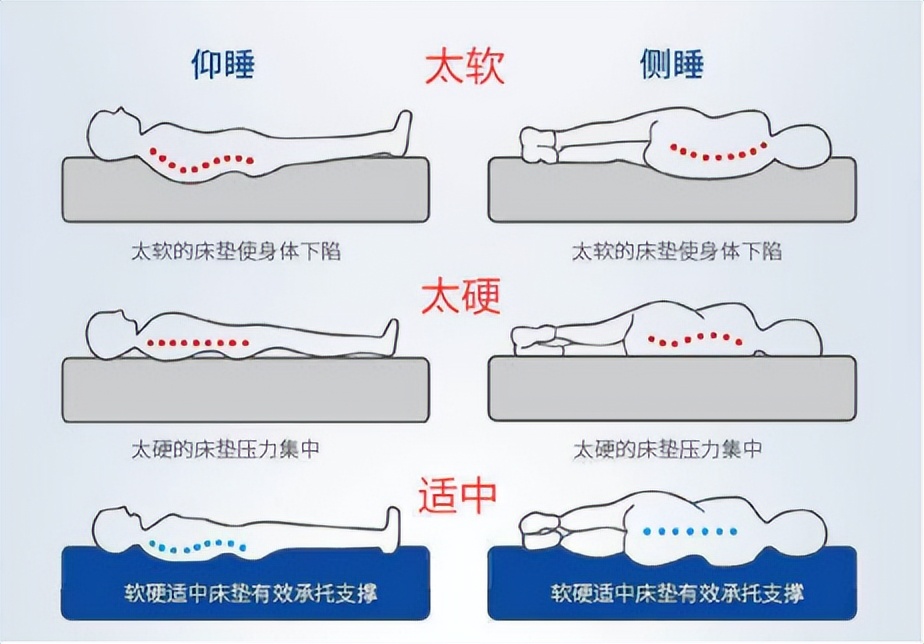 仰睡

太软

侧睡

太软的床垫使身体下陷

太软的床垫使身体下陷

太硬

太硬的床垫压力集中

太硬的床垫压力集中

适中

软硬适中床垫有效承托支撑

软硬适中床垫有效承托支撑