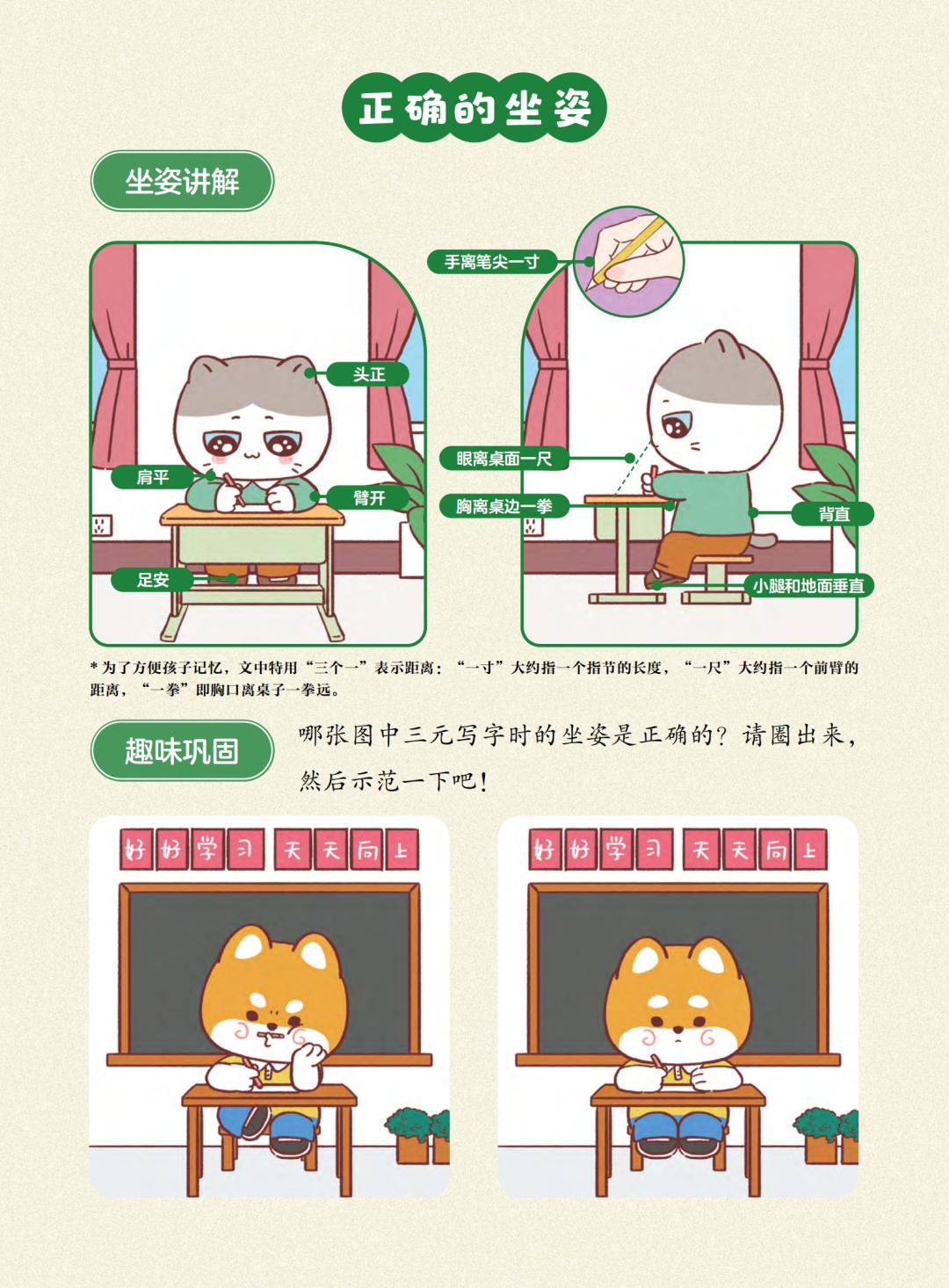 正确的坐姿

坐姿讲解

头正

肩平

臂开

足安

手离笔尖一寸

眼离桌面一尺

胸离桌边一拳

背直

小腿和地面垂直

* 为了方便孩子记忆，文中特用“三个一”表示距离：“一寸”大约指一个指节的长度，“一尺”大约指一个前臂的距离，“一拳”即胸口离桌子一拳远。

趣味巩固

哪张图中三元写字时的坐姿是正确的？请圈出来，然后示范一下吧！

好好学习 天天向上

好好学习 天天向上