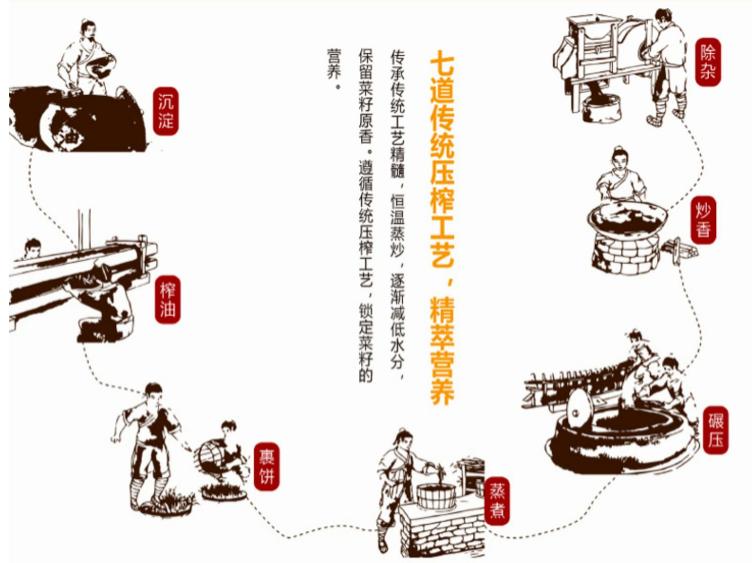 七道传统压榨工艺，精萃营养

传承传统工艺精髓，恒温蒸炒，逐渐减低水分，保留菜籽原香。遵循传统压榨工艺，锁定菜籽的营养。

除杂

炒香

碾压

蒸煮

裹饼

榨油

沉淀