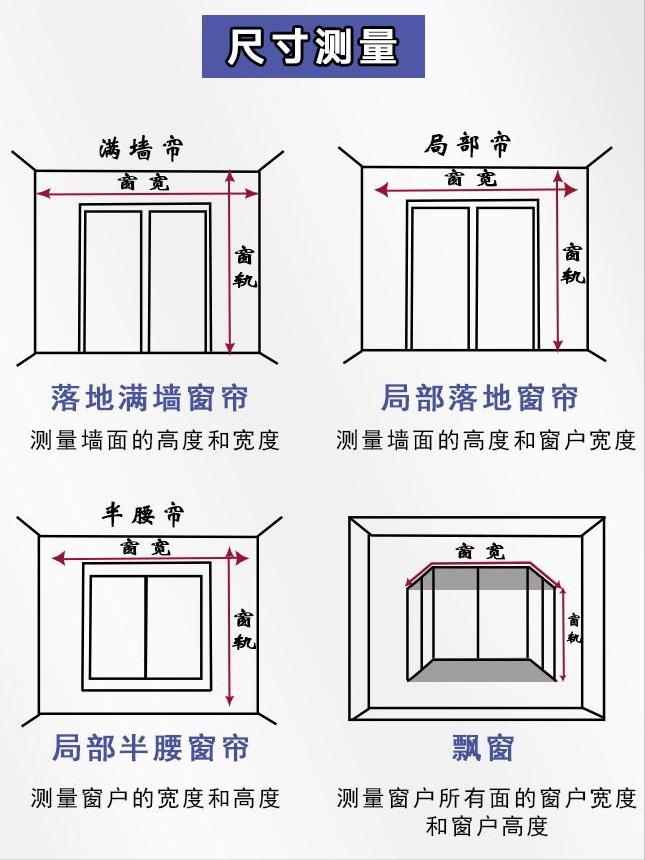 尺寸测量

满墙帘
窗宽
窗轨
落地满墙窗帘
测量墙面的高度和宽度

局部帘
窗宽
窗轨
局部落地窗帘
测量墙面的高度和窗户宽度

半腰帘
窗宽
窗轨
局部半腰窗帘
测量窗户的宽度和高度

窗宽
窗轨
飘窗
测量窗户所有面的窗户宽度和窗户高度