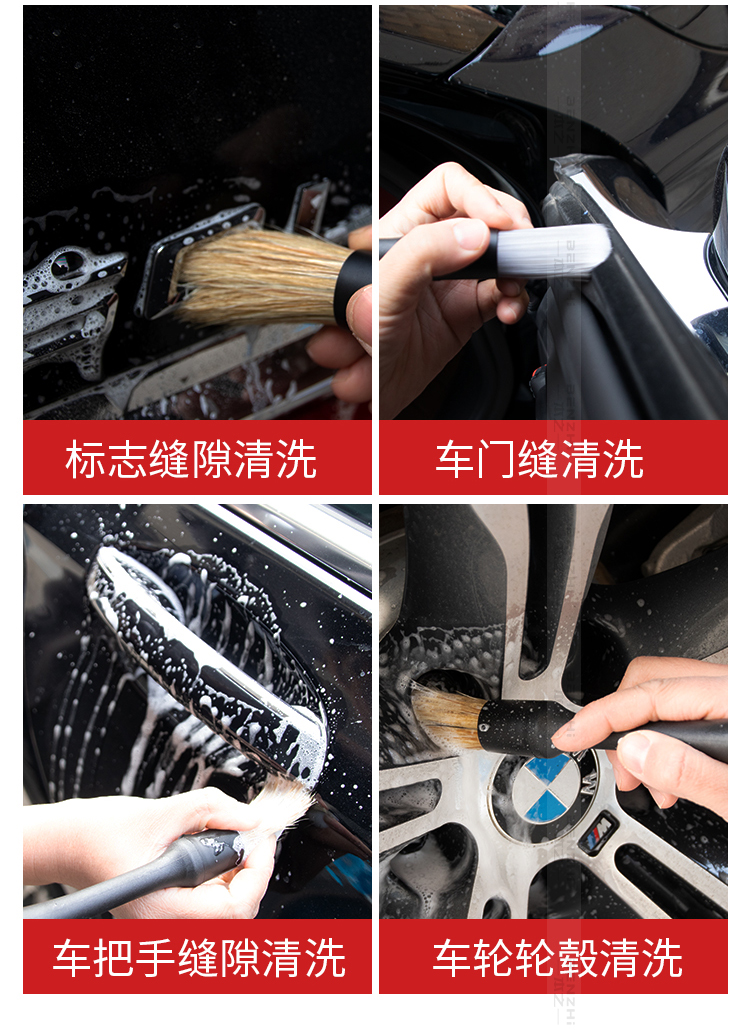 标志缝隙清洗

车门缝清洗

车把手缝隙清洗

车轮轮毂清洗