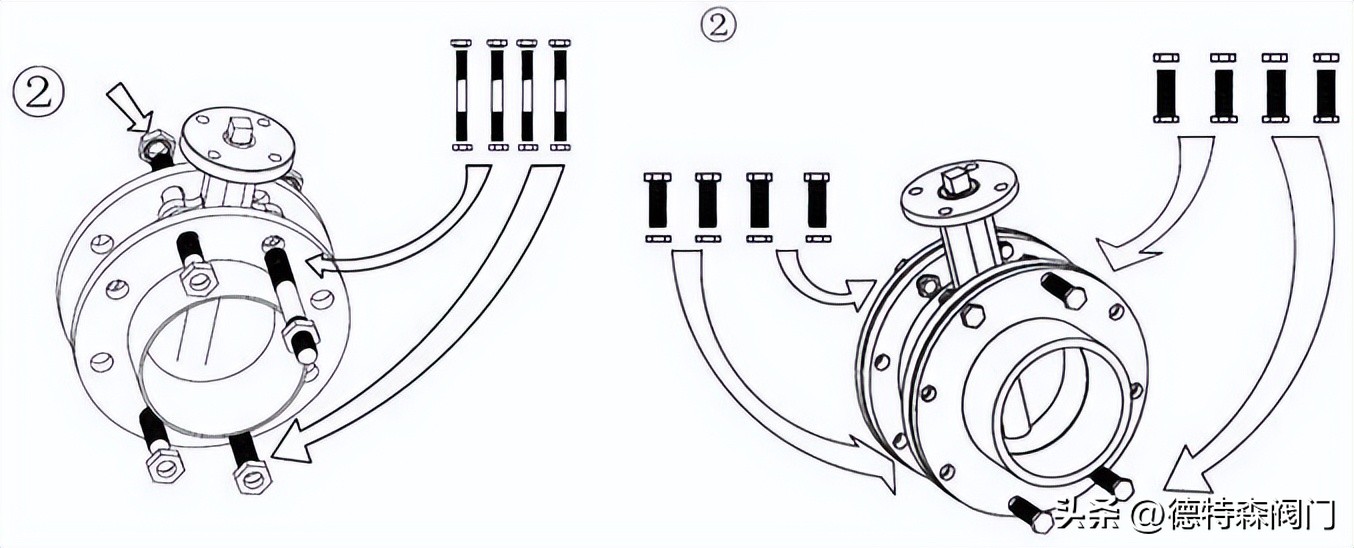 ②

②

头条 @德特森阀门