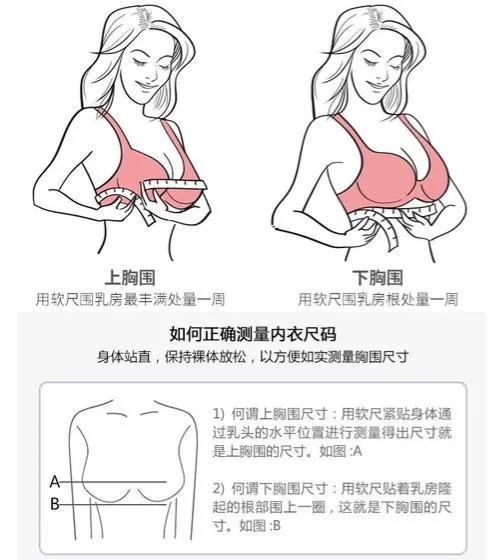 上胸围
用软尺围乳房最丰满处量一周

下胸围
用软尺围乳房根处量一周

如何正确测量内衣尺码
身体站直，保持裸体放松，以方便如实测量胸围尺寸

A
B

1) 何谓上胸围尺寸：用软尺紧贴身体通过乳头的水平位置进行测量得出尺寸就是上胸围的尺寸。如图 :A

2) 何谓下胸围尺寸：用软尺贴着乳房隆起的根部围上一圈，这就是下胸围的尺寸。如图 :B