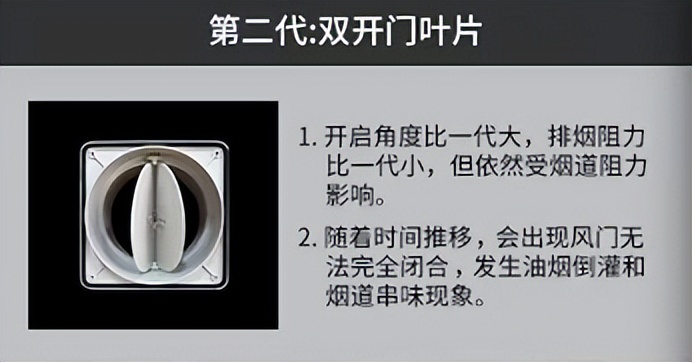 第二代:双开门叶片

1. 开启角度比一代大，排烟阻力比一代小，但依然受烟道阻力影响。

2. 随着时间推移，会出现风门无法完全闭合，发生油烟倒灌和烟道串味现象。