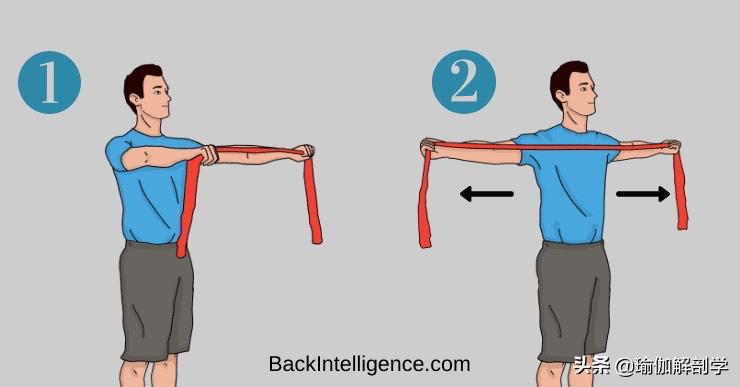 1

2

BackIntelligence.com

头条 @瑜伽解剖学