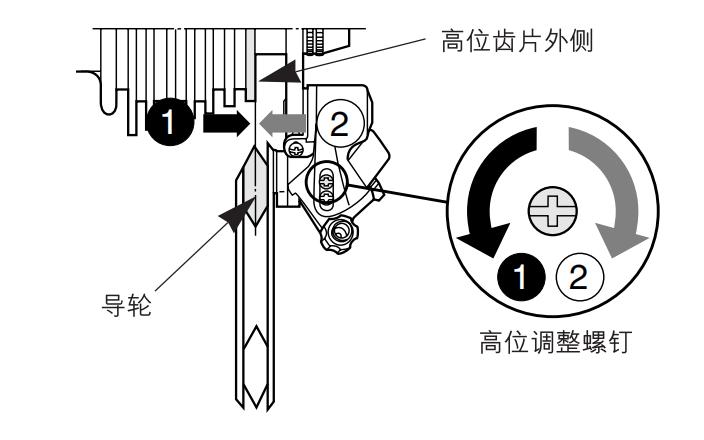 高位齿片外侧

1

2

导轮

1 2

高位调整螺钉