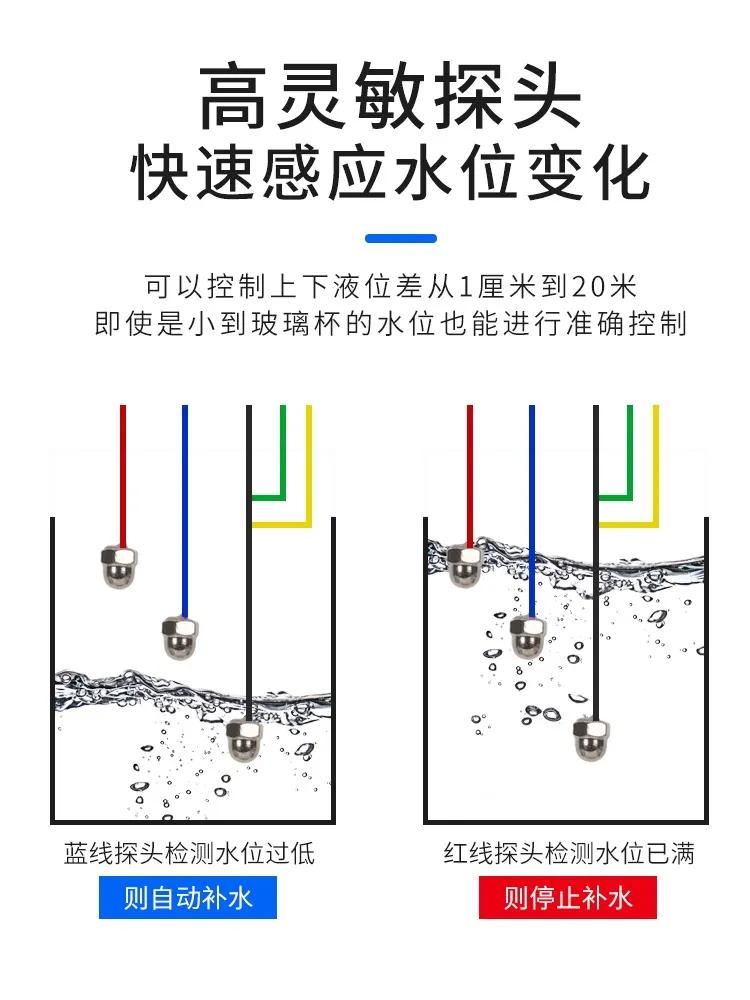 高灵敏探头
快速感应水位变化

可以控制上下液位差从1厘米到20米
即使是小到玻璃杯的水位也能进行准确控制

蓝线探头检测水位过低
则自动补水

红线探头检测水位已满
则停止补水