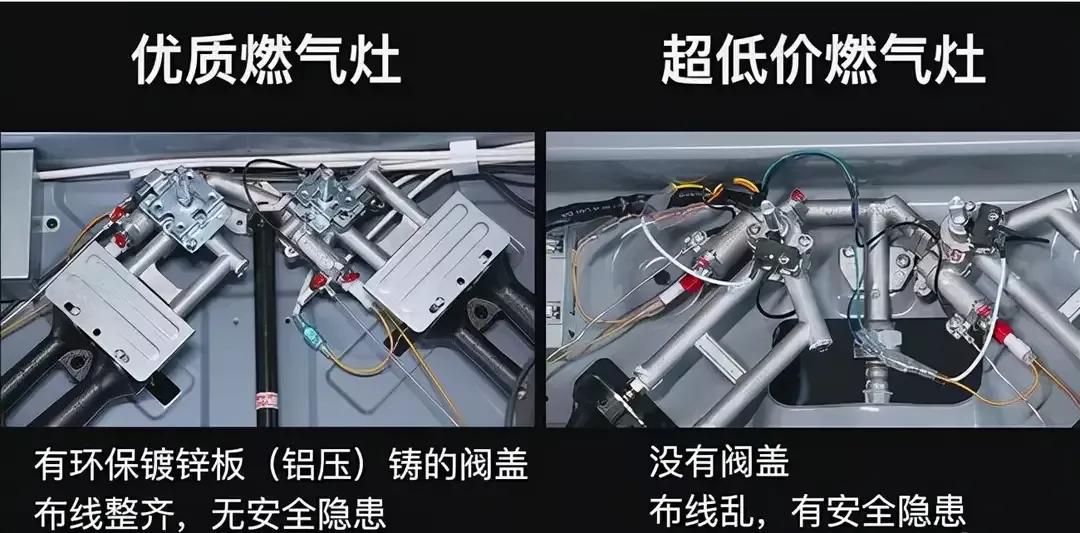 优质燃气灶

有环保镀锌板（铝压）铸的阀盖
布线整齐，无安全隐患

超低价燃气灶

没有阀盖
布线乱，有安全隐患