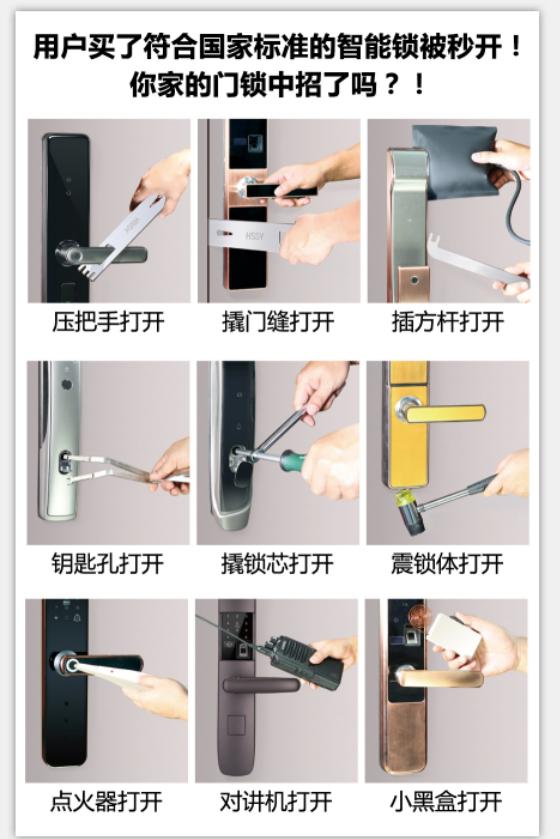 用户买了符合国家标准的智能锁被秒开！
你家的门锁中招了吗？！

压把手打开
撬门缝打开
插方杆打开

钥匙孔打开
撬锁芯打开
震锁体打开

点火器打开
对讲机打开
小黑盒打开