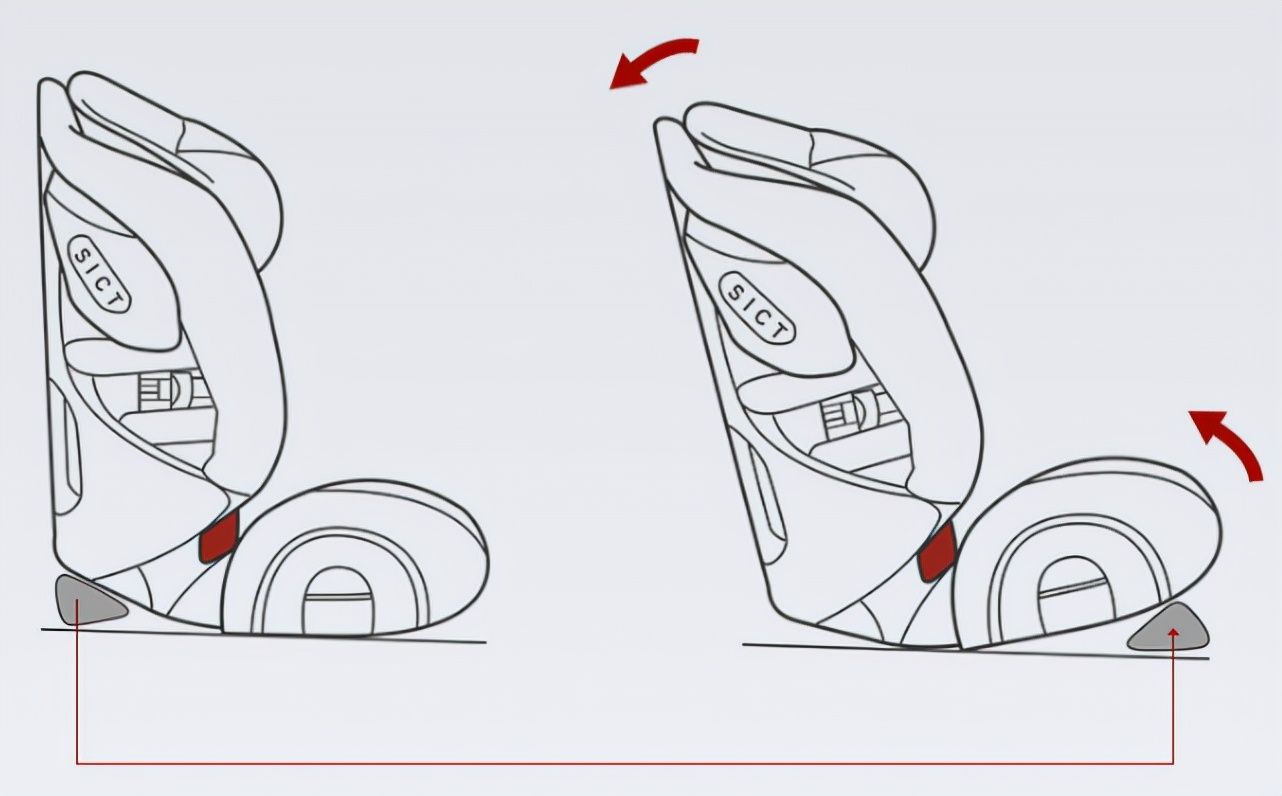 SICT

SICT