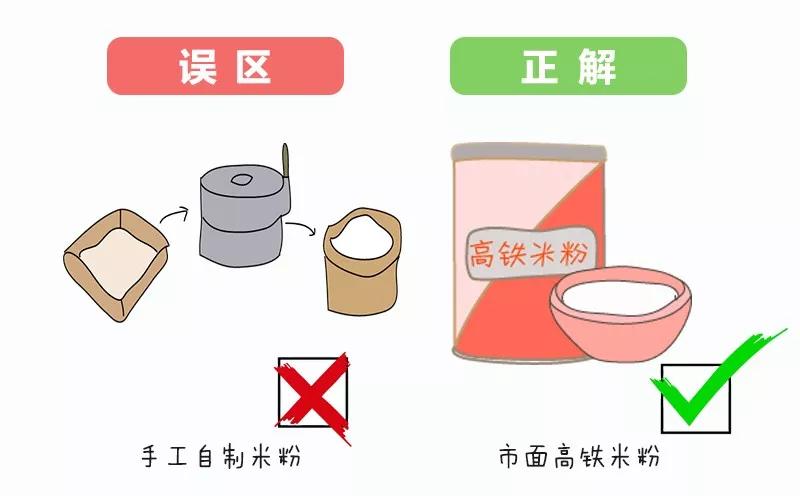 误区

手工自制米粉

正解

高铁米粉

市面高铁米粉