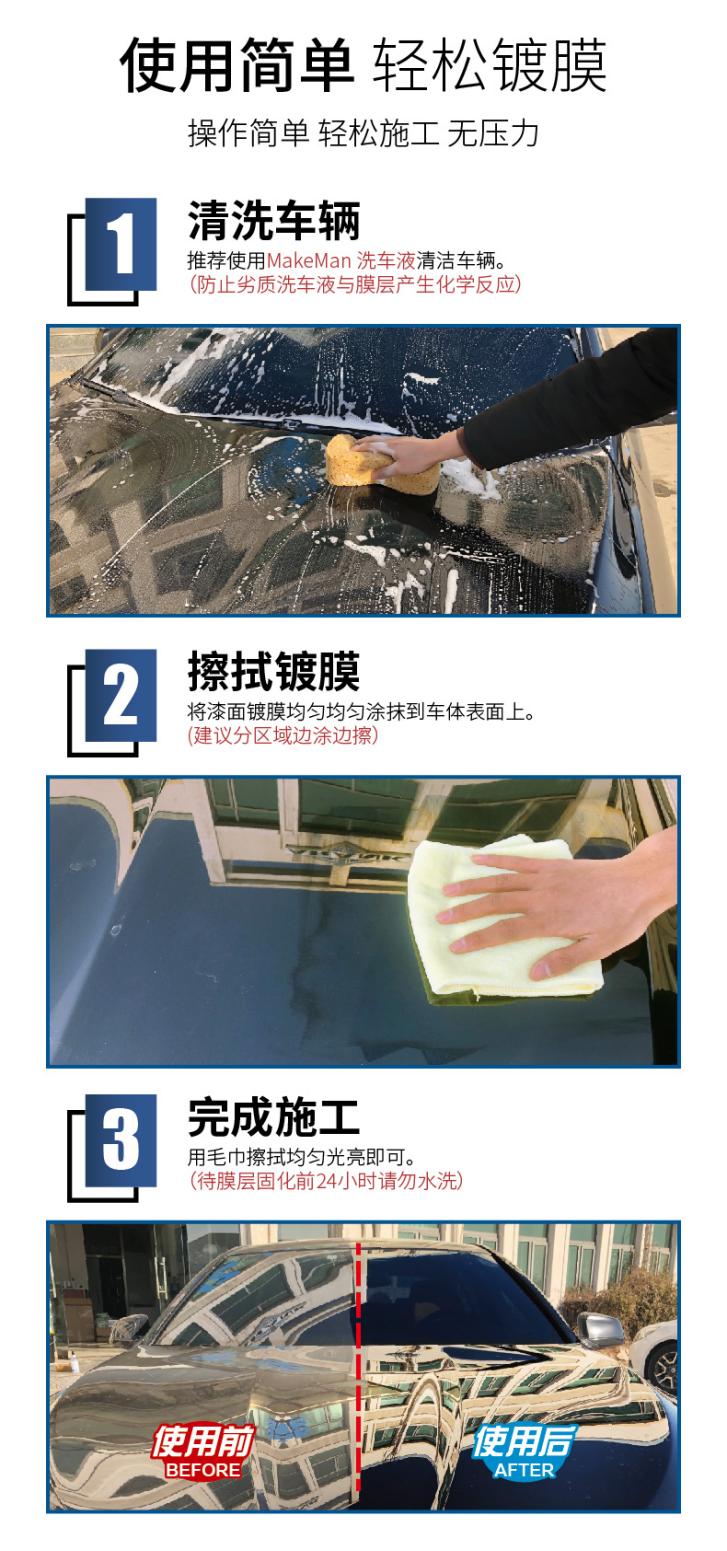 使用简单 轻松镀膜

操作简单 轻松施工 无压力

1

清洗车辆

推荐使用MakeMan 洗车液清洁车辆。
(防止劣质洗车液与膜层产生化学反应)

2

擦拭镀膜

将漆面镀膜均匀均匀涂抹到车体表面上。
(建议分区域边涂边擦)

3

完成施工

用毛巾擦拭均匀光亮即可。
(待膜层固化前24小时请勿水洗)

使用前
BEFORE

使用后
AFTER