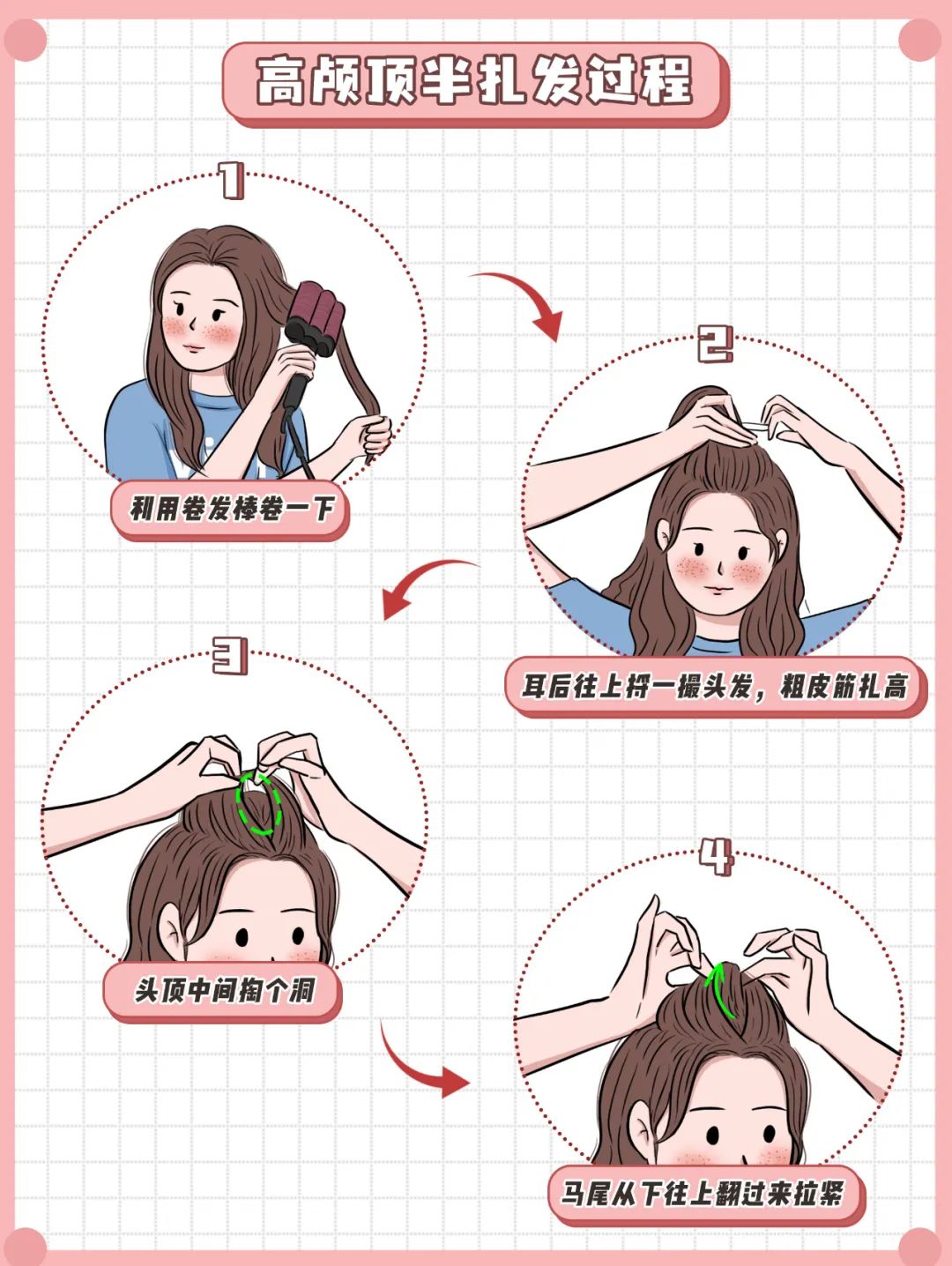 高颅顶半扎发过程

1

利用卷发棒卷一下

2

耳后往上捋一撮头发，粗皮筋扎高

3

头顶中间掏个洞

4

马尾从下往上翻过来拉紧