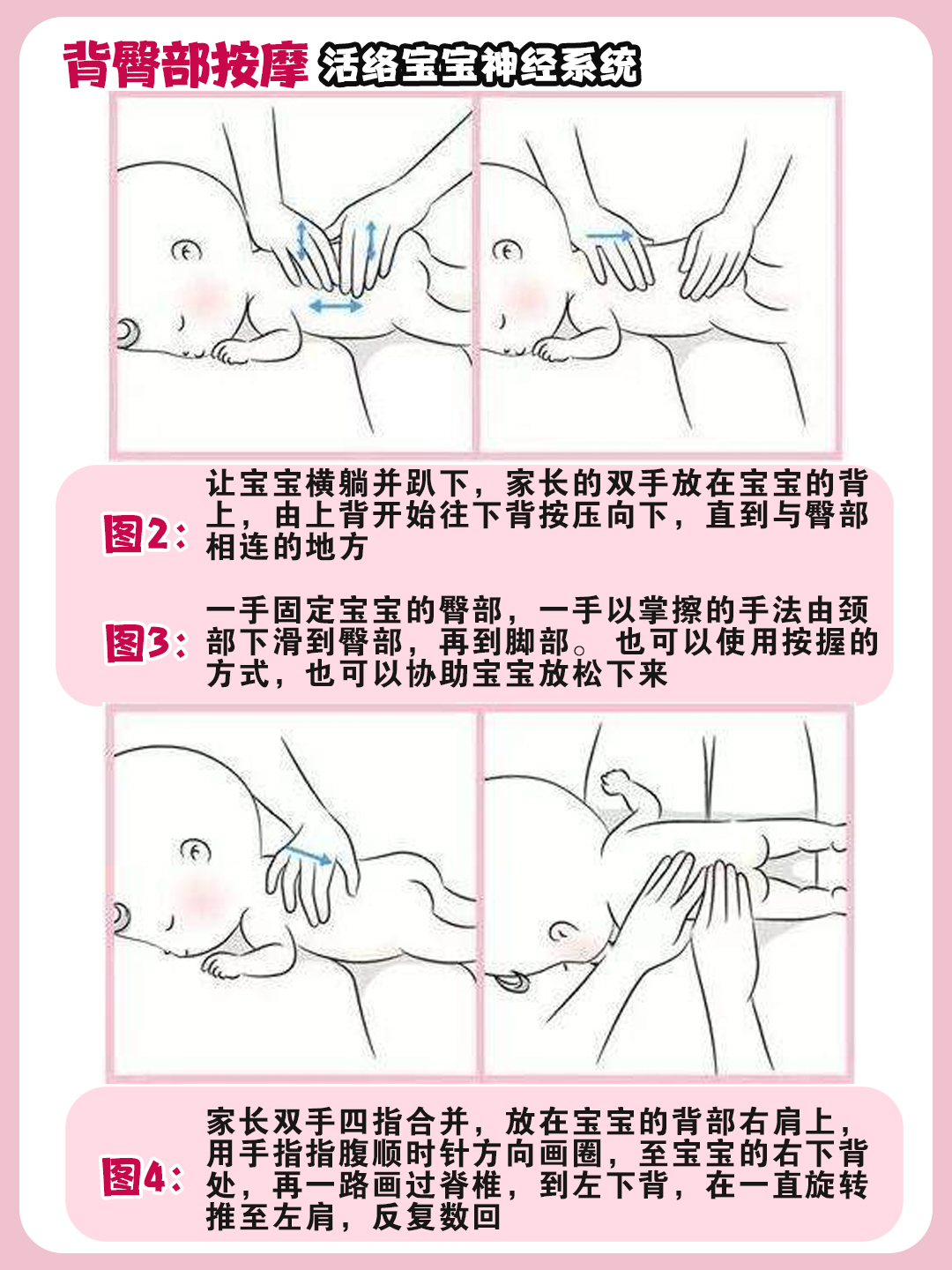 背臀部按摩 活络宝宝神经系统

图2：让宝宝横躺并趴下，家长的双手放在宝宝的背上，由上背开始往下背按压向下，直到与臀部相连的地方

图3：一手固定宝宝的臀部，一手以掌擦的手法由颈部下滑到臀部，再到脚部。也可以使用按握的方式，也可以协助宝宝放松下来

图4：家长双手四指合并，放在宝宝的背部右肩上，用手指指腹顺时针方向画圈，至宝宝的右下背处，再一路画过脊椎，到左下背，在一直旋转推至左肩，反复数回