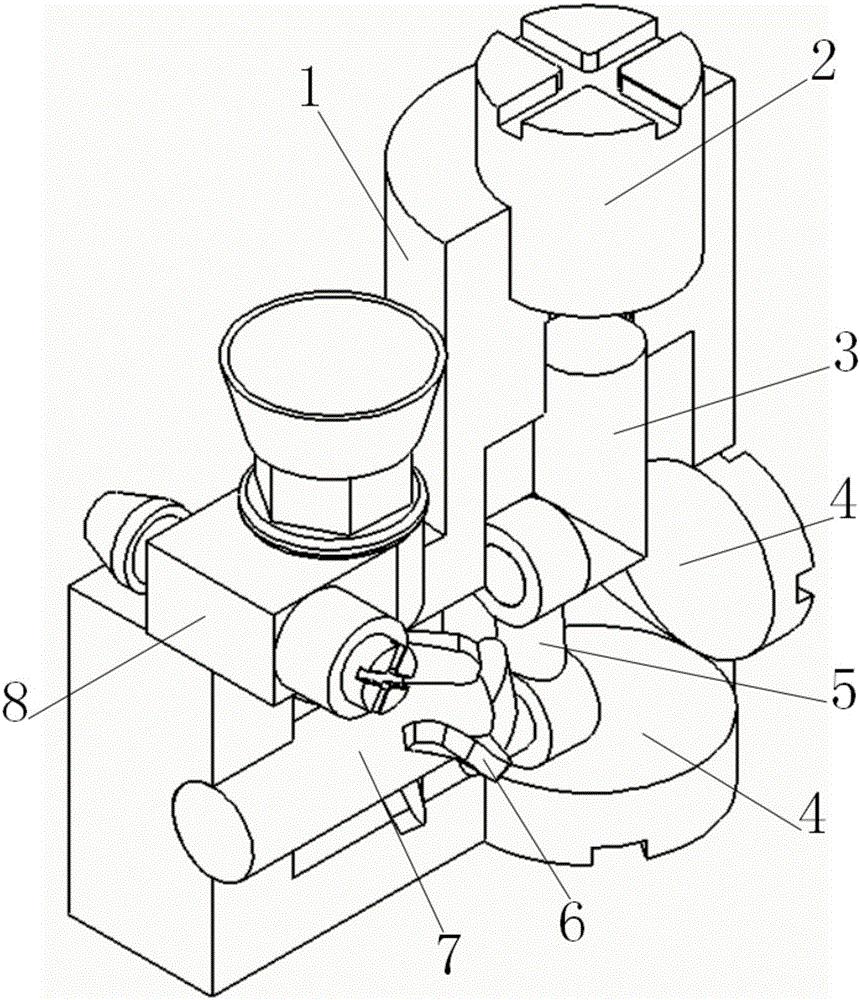 1
2
3
4
8
5
4
6
7