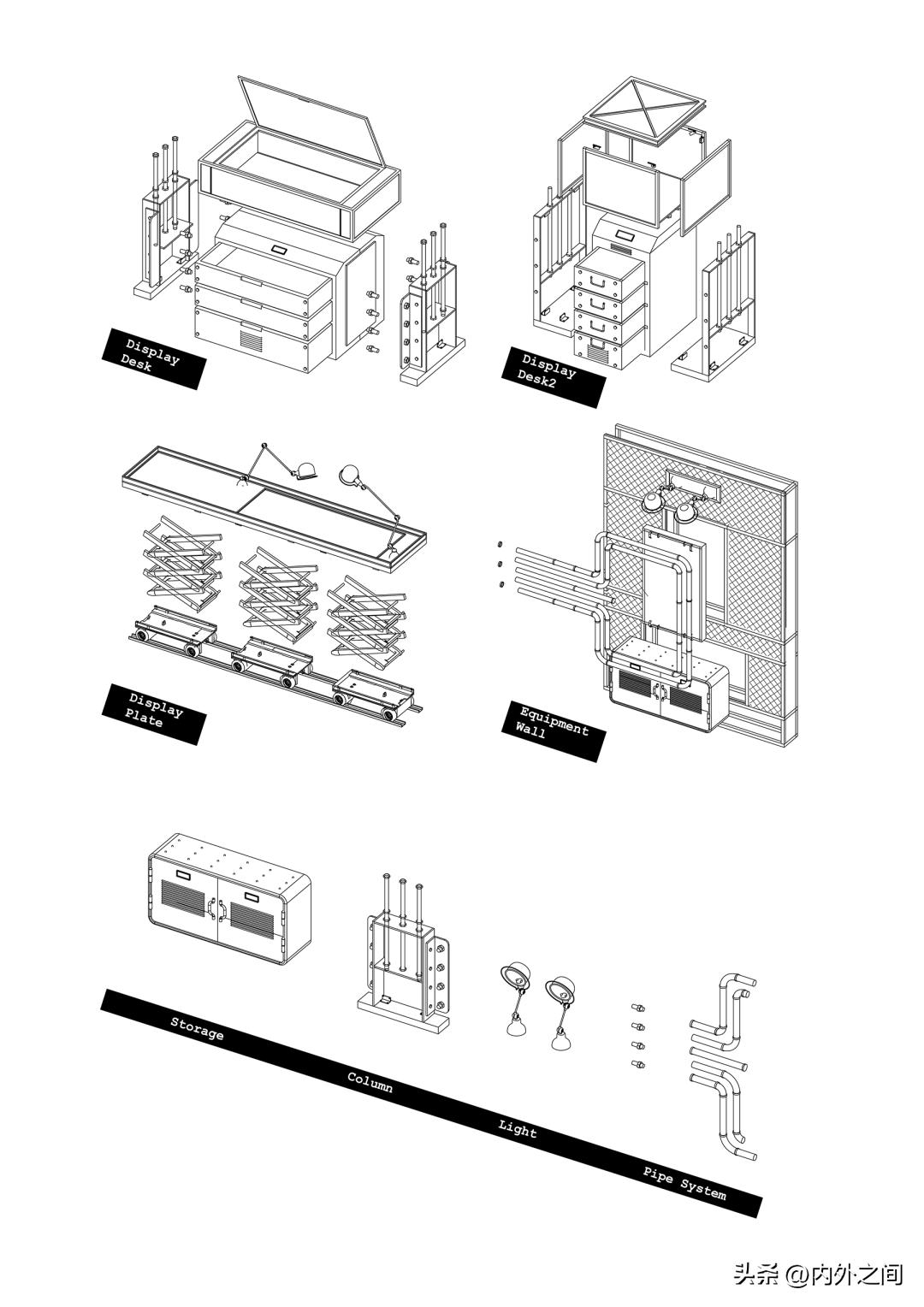 Display Desk

Display Desk2

Display Plate

Equipment Wall

Storage

Column

Light

Pipe System

头条 @内外之间