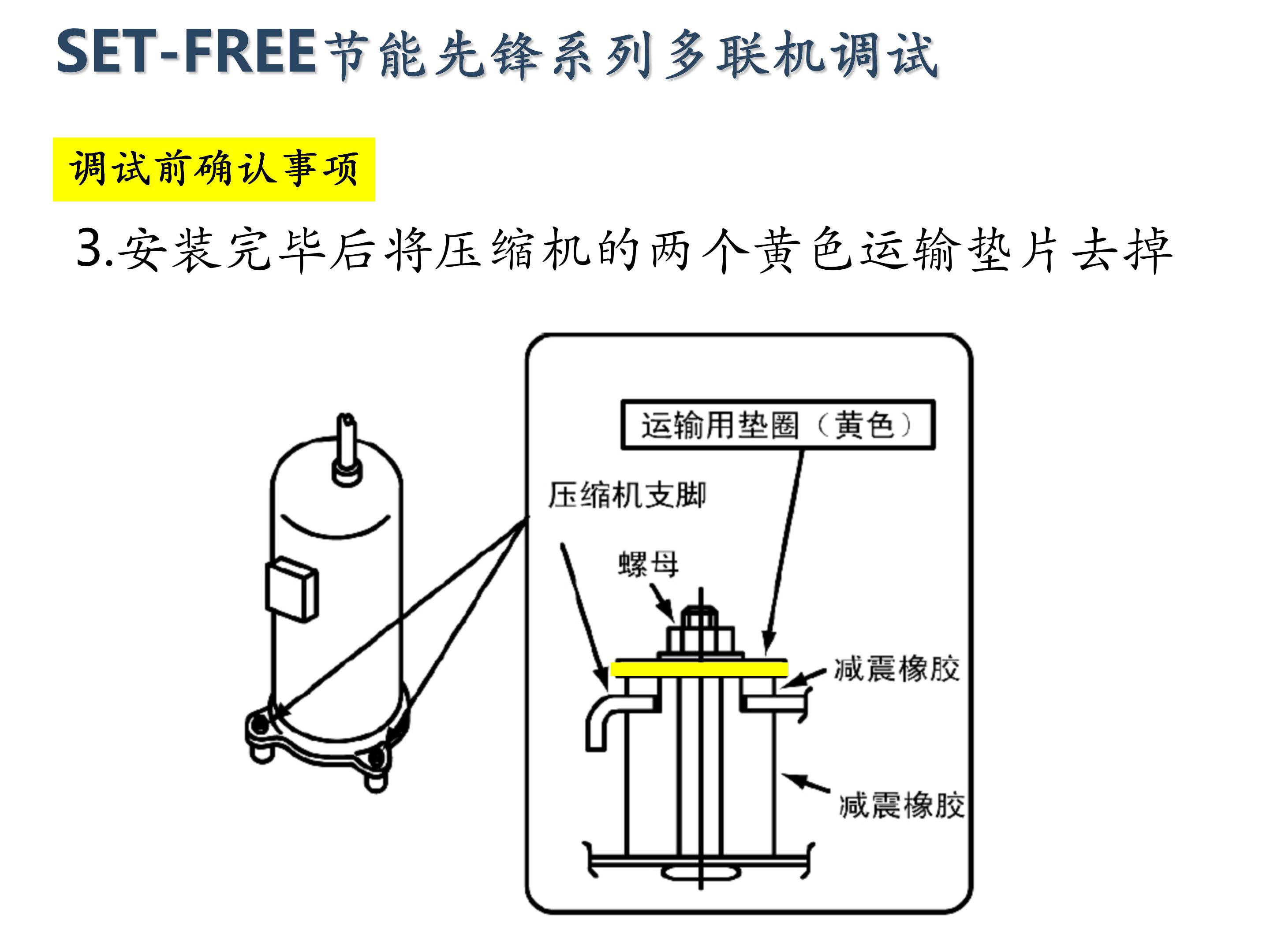 SET-FREE节能先锋系列多联机调试

调试前确认事项

3.安装完毕后将压缩机的两个黄色运输垫片去掉

运输用垫圈（黄色）

压缩机支脚

螺母

减震橡胶

减震橡胶