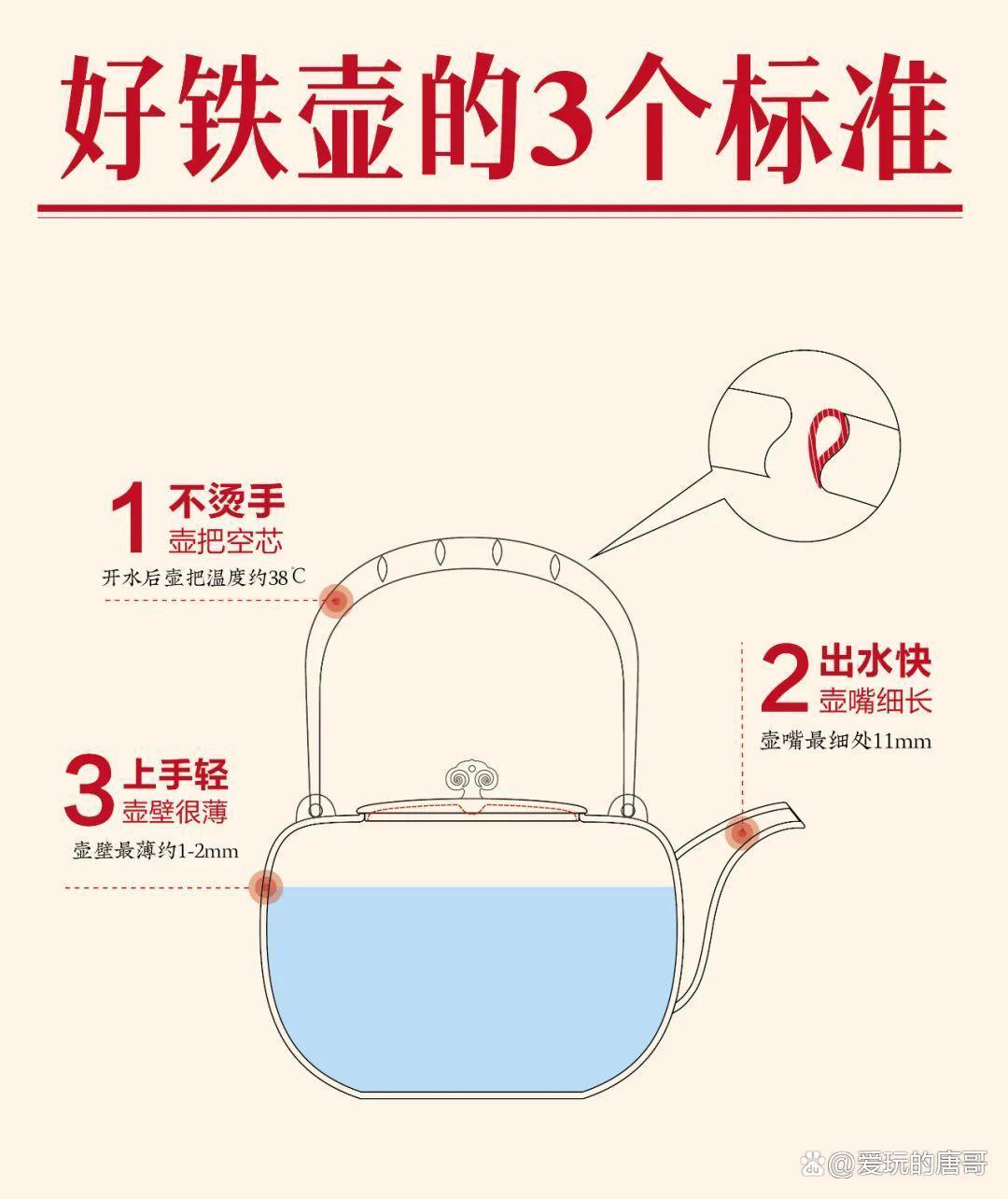 好铁壶的3个标准

1 不烫手
壶把空芯
开水后壶把温度约38℃

2 出水快
壶嘴细长
壶嘴最细处11mm

3 上手轻
壶壁很薄
壶壁最薄约1-2mm

@爱玩的唐哥