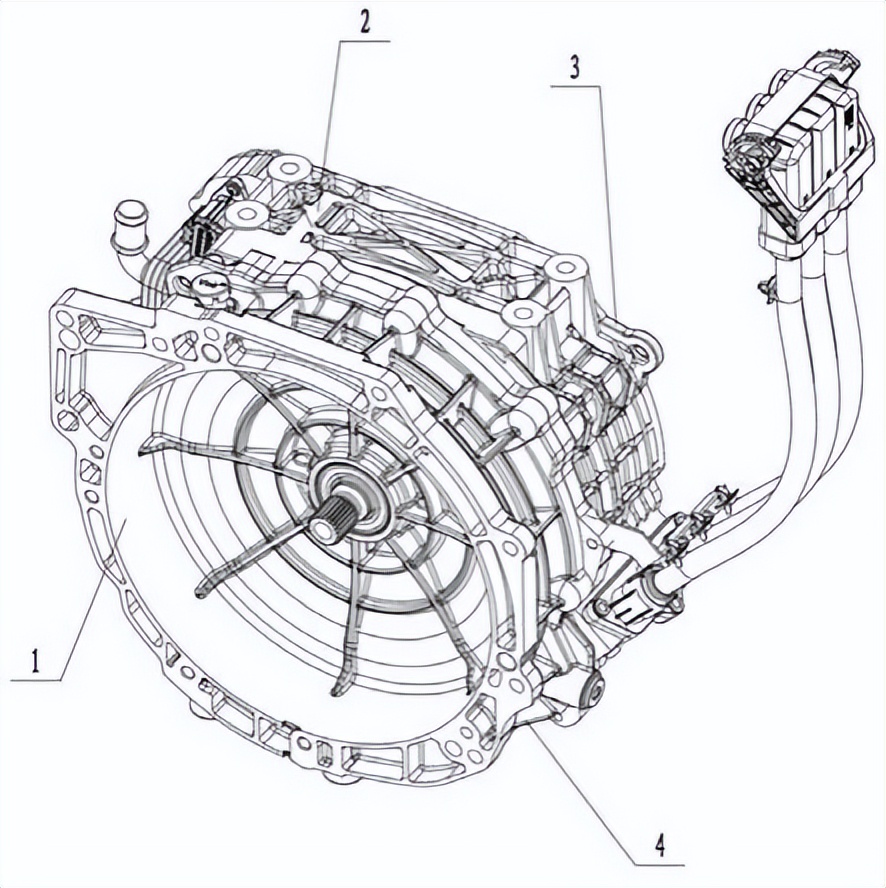 2
3
1
4