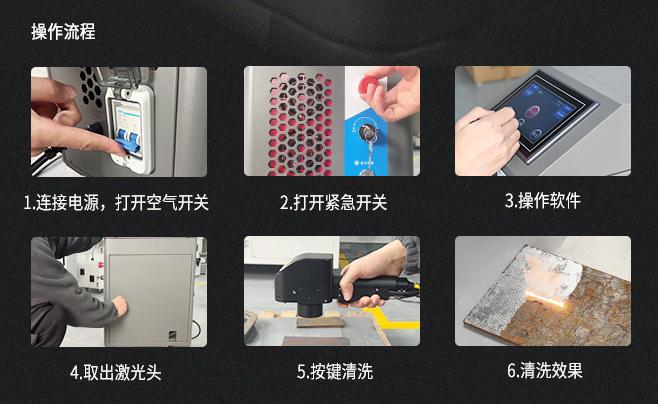 操作流程

1.连接电源，打开空气开关

2.打开紧急开关

3.操作软件

4.取出激光头

5.按键清洗

6.清洗效果