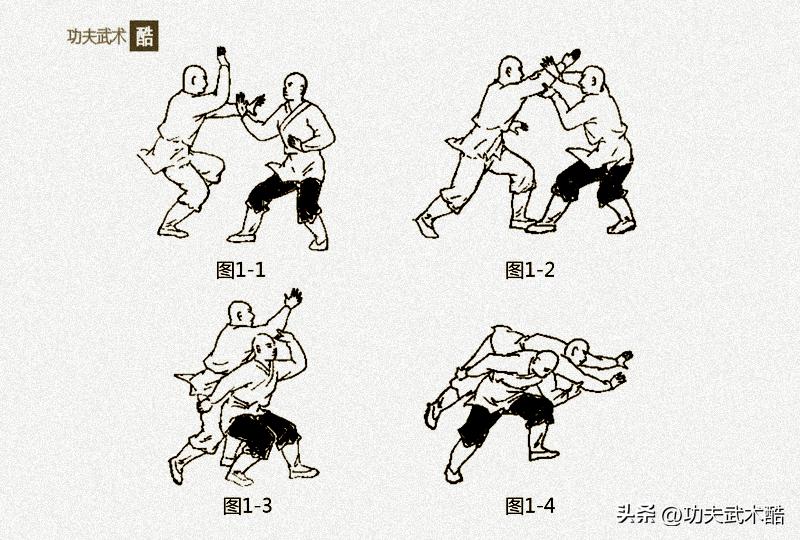 功夫武术 酷

图1-1

图1-2

图1-3

图1-4

头条 @功夫武术酷