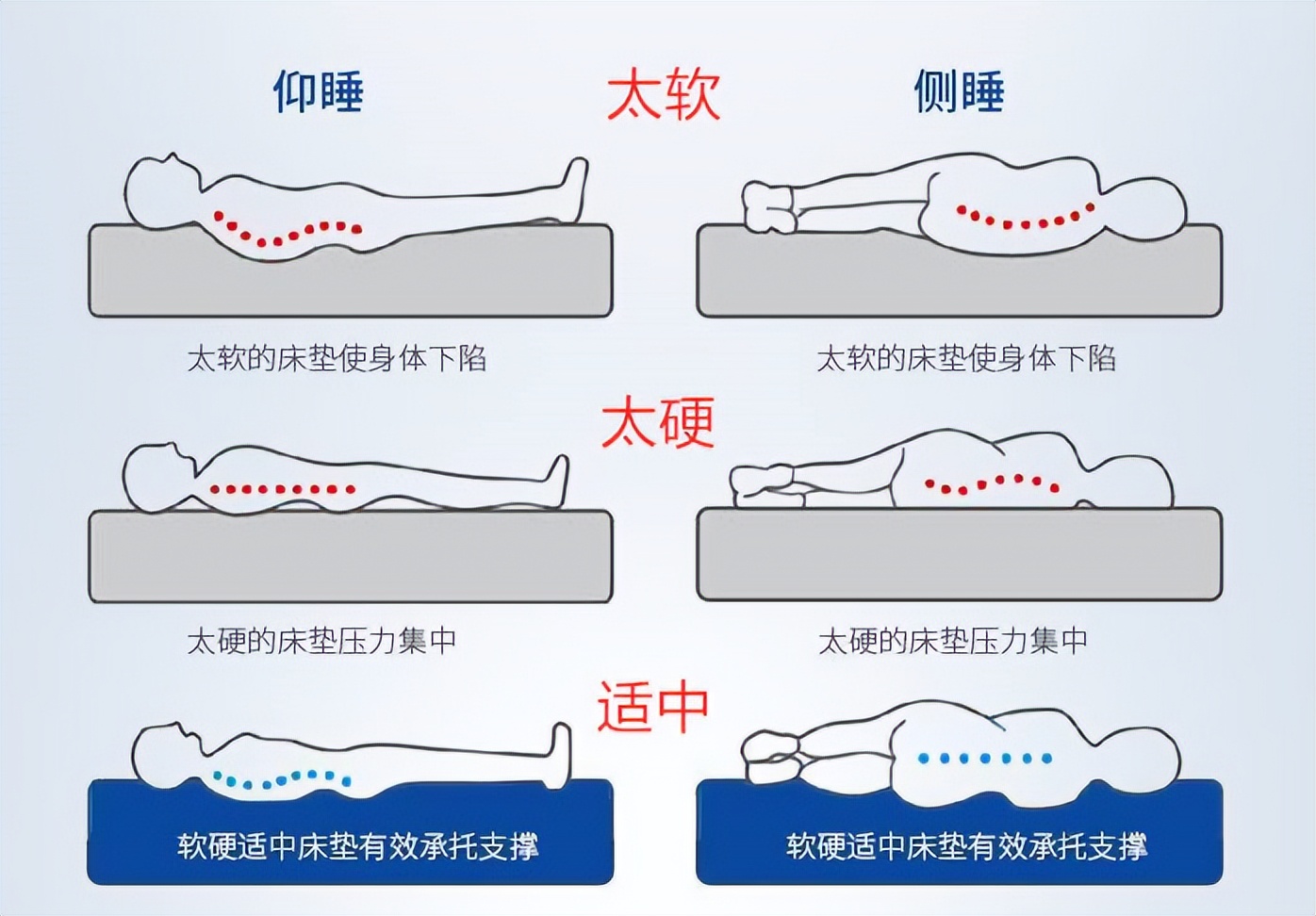 仰睡

太软

侧睡

太软的床垫使身体下陷

太软的床垫使身体下陷

太硬

太硬的床垫压力集中

太硬的床垫压力集中

适中

软硬适中床垫有效承托支撑

软硬适中床垫有效承托支撑