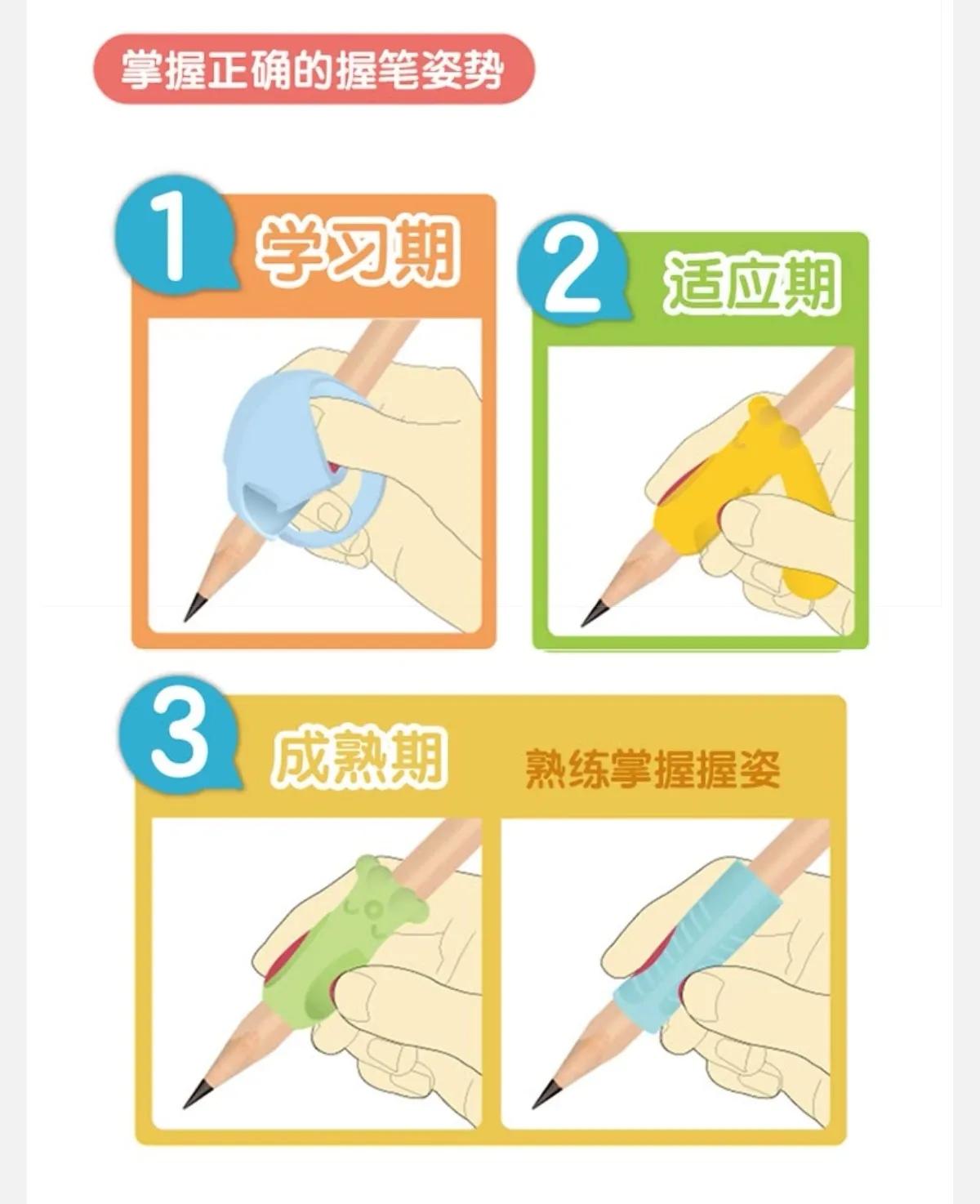 掌握正确的握笔姿势

1 学习期

2 适应期

3 成熟期

熟练掌握握姿